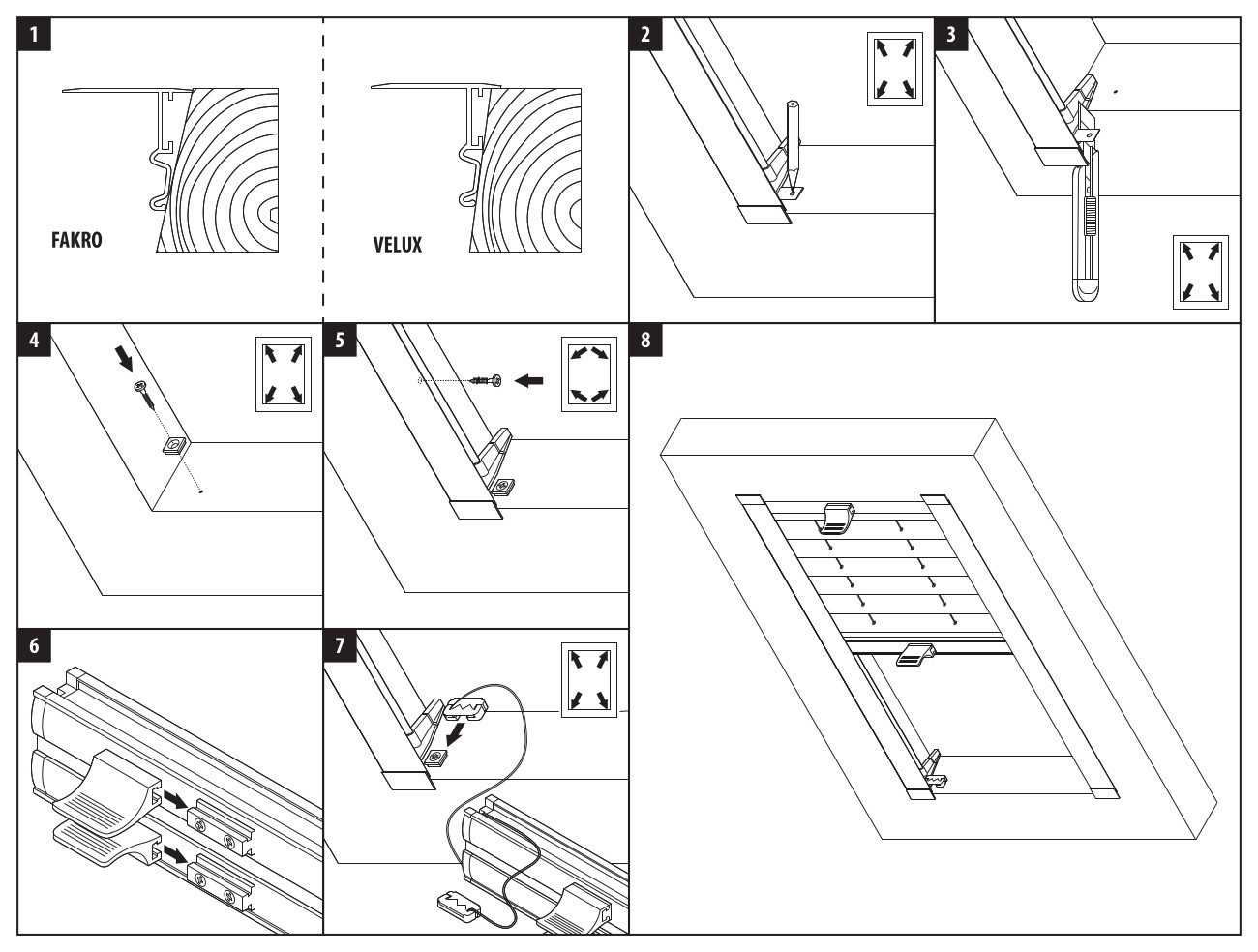 1

FAKRO

VELUX

2

3

4

5

8

6

7