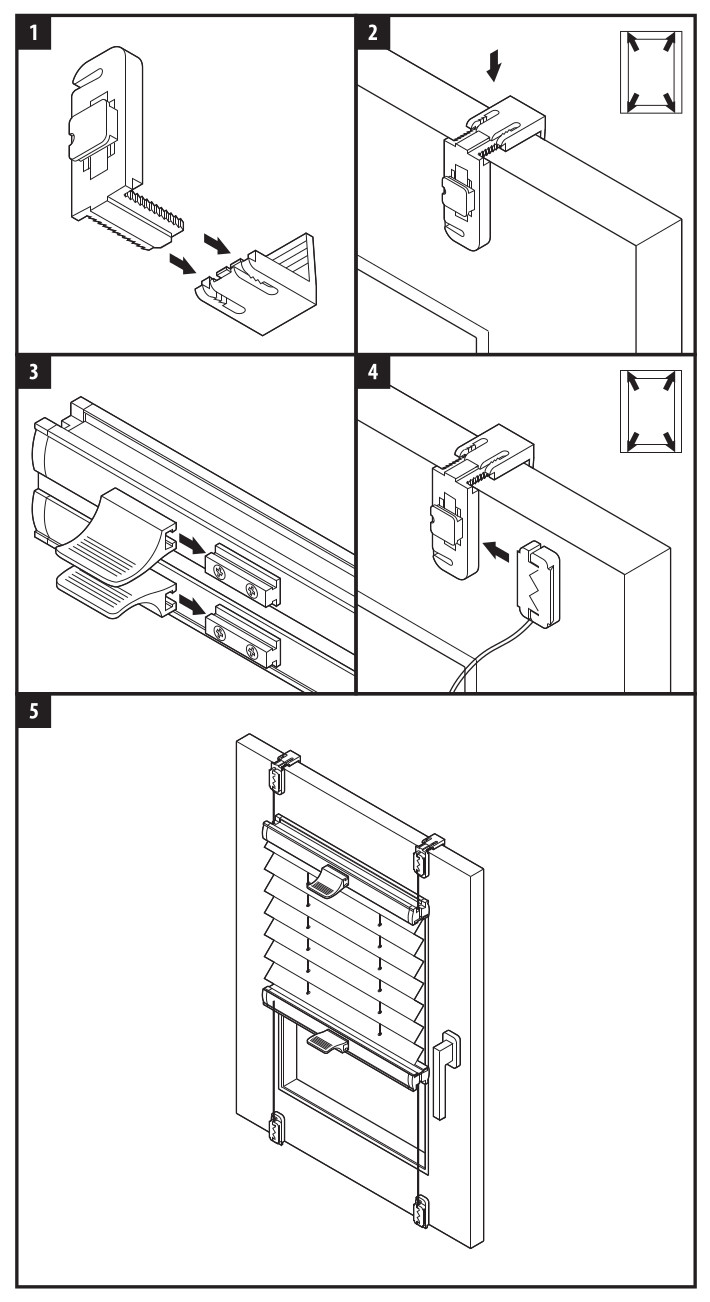 1

2

3

4

5